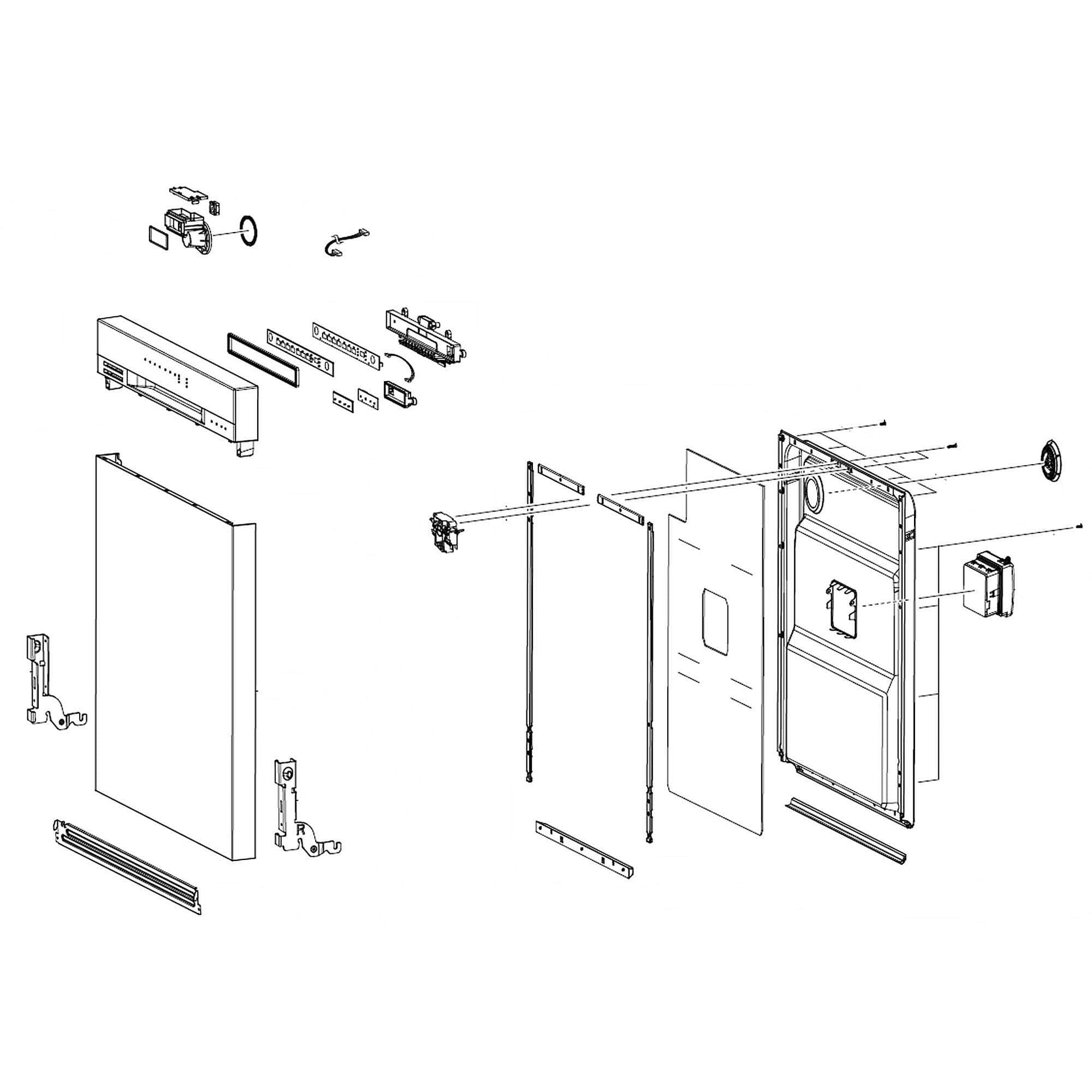 R