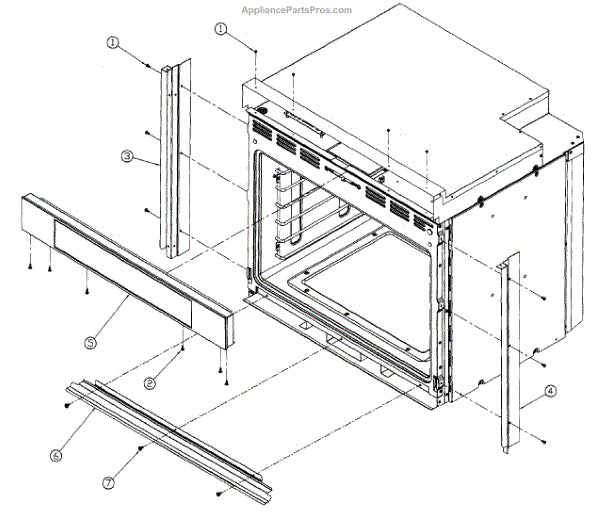 AppliancePartsPros.com

1

1

3

5

2

4

6

7